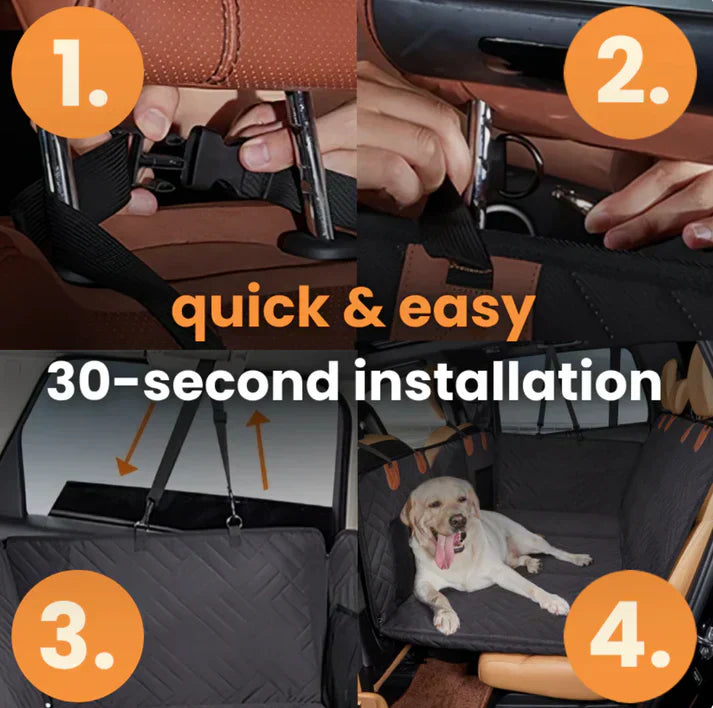 1.

2.

quick & easy

30-second installation

3.

4.